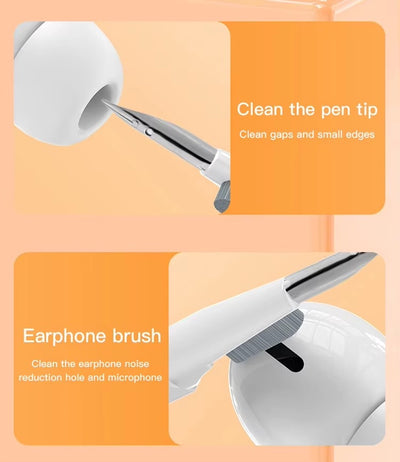 Clean the pen tip

Clean gaps and small edges

Earphone brush

Clean the earphone noise reduction hole and microphone